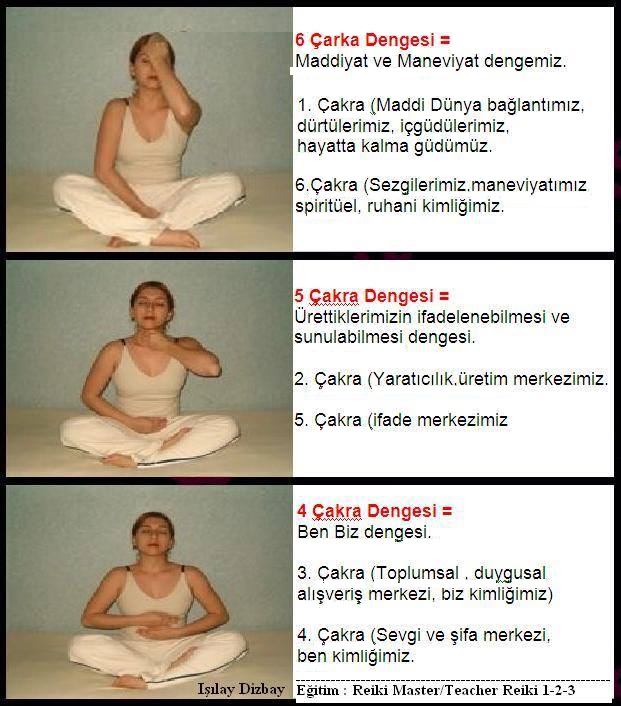 6 Çarka Dengesi =
Maddiyat ve Maneviyat dengemiz.

1. Çakra (Maddi Dünya bağlantımız, dürtülerimiz, içgüdülerimiz, hayatta kalma güdümüz.

6.Çakra (Sezgilerimiz.maneviyatımız spiritüel, ruhani kimliğimiz.

5 Çakra Dengesi =
Ürettiklerimizin ifadelenebilmesi ve sunulabilmesi dengesi.

2. Çakra (Yaratıcılık.üretim merkezimiz.

5. Çakra (ifade merkezimiz

4 Çakra Dengesi =
Ben Biz dengesi.

3. Çakra (Toplumsal , duygusal alışveriş merkezi, biz kimliğimiz)

4. Çakra (Sevgi ve şifa merkezi, ben kimliğimiz.

Işılay Dizbay

Eğitim : Reiki Master/Teacher Reiki 1-2-3